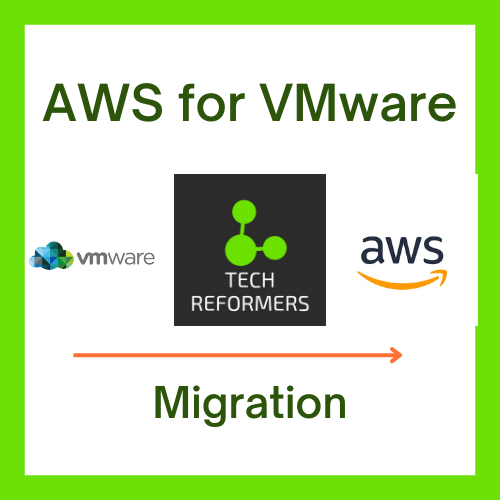 AWS for VMware

vmware

TECH
REFORMERS

aws

Migration